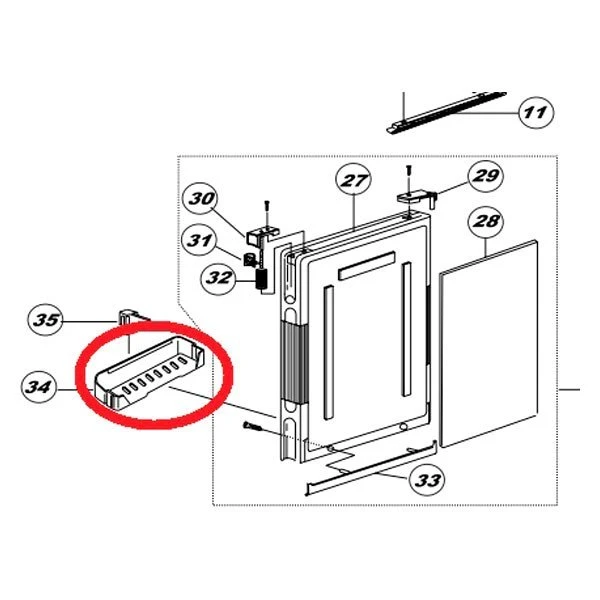 11
27
29
30
28
31
32
35
34
33