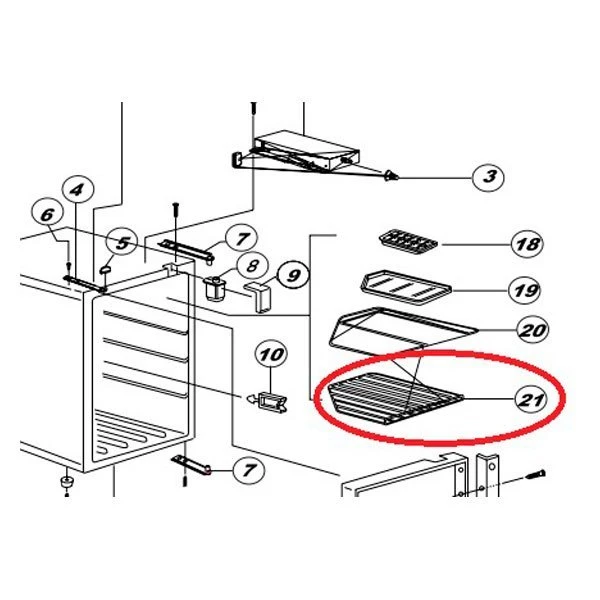 3
4
6
5
7
8
9
18
19
20
10
21
7