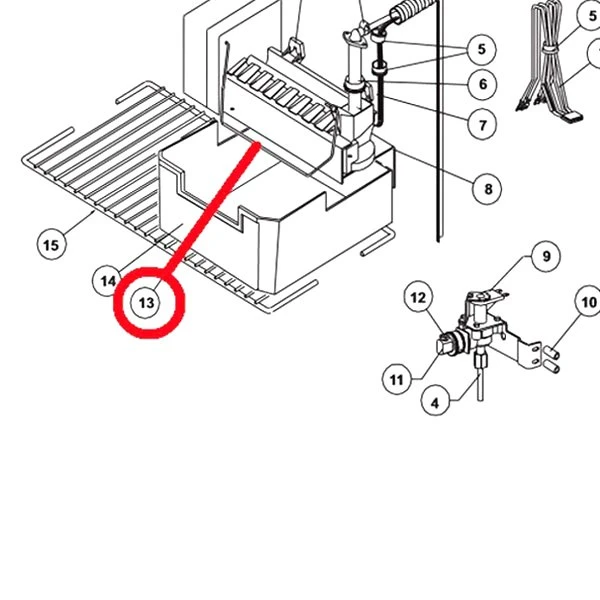 5
5
6
7
8
15
14
13
9
12
10
11
4