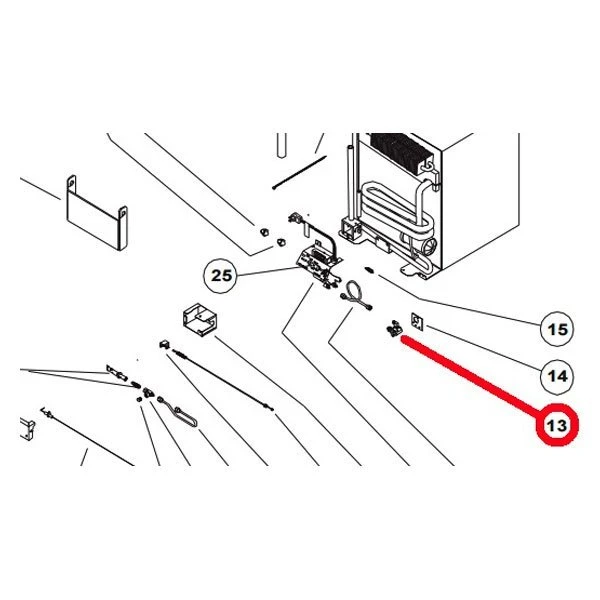 25

15

14

13