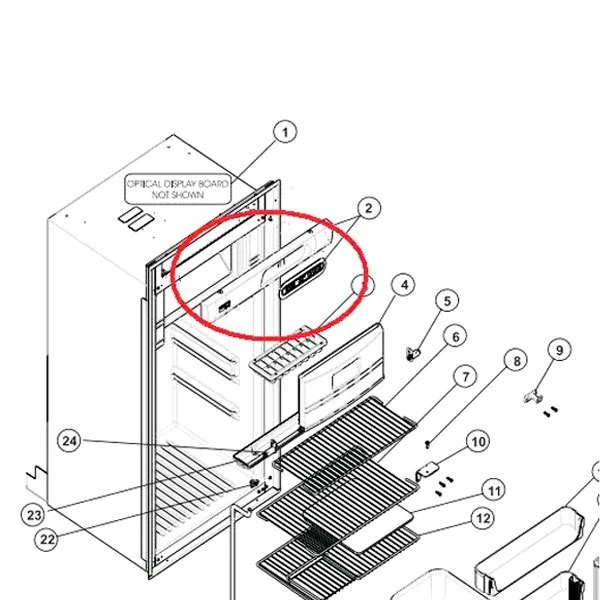 1
OPTICAL DISPLAY BOARD NOT SHOWN
2
4
5
6
7
8
9
10
11
12
24
23
22