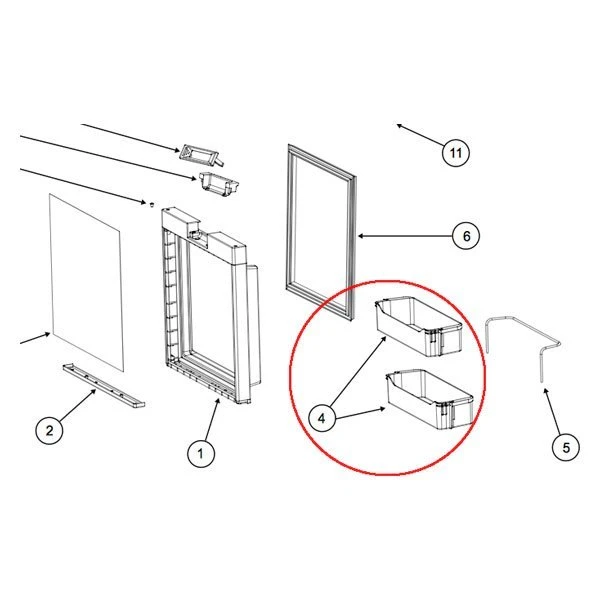 11

6

4

5

2

1