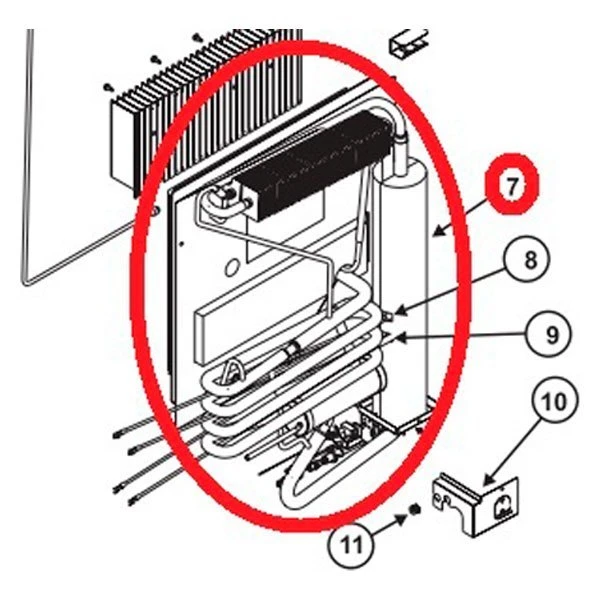 7

8

9

10

11