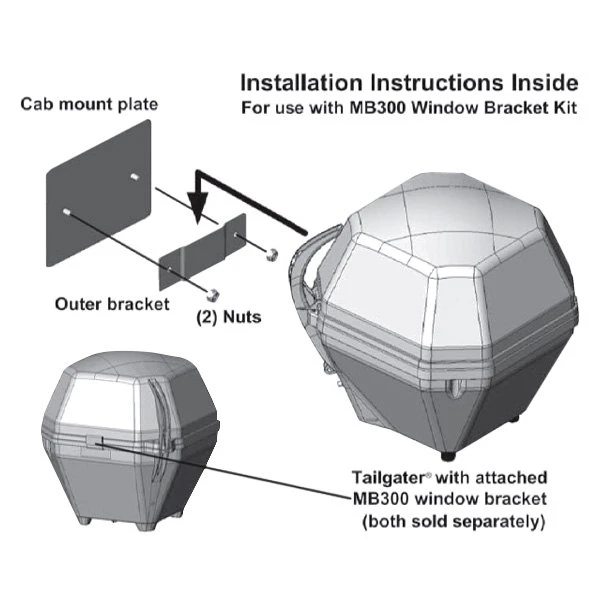 Installation Instructions Inside
For use with MB300 Window Bracket Kit

Cab mount plate

Outer bracket

(2) Nuts

Tailgater® with attached MB300 window bracket (both sold separately)